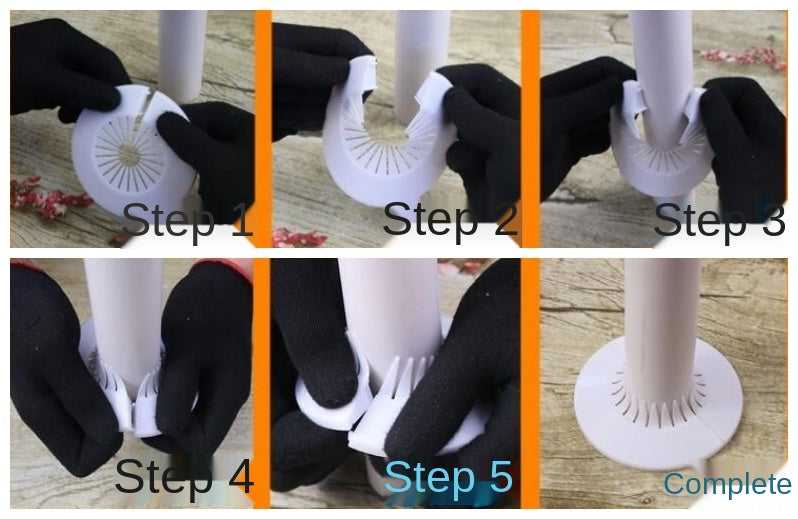 Step 1
Step 2
Step 3
Step 4
Step 5
Complete