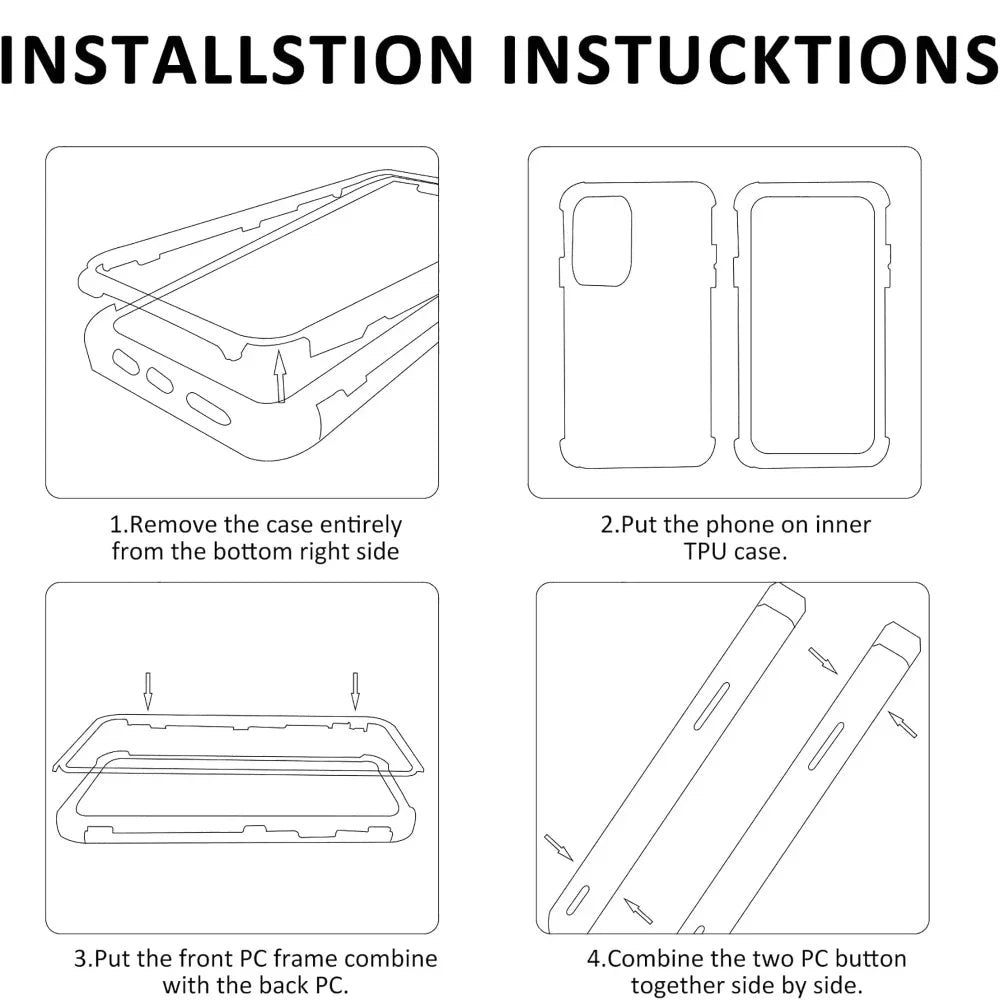 INSTALLSTION INSTUCKTIONS

1.Remove the case entirely from the bottom right side

2.Put the phone on inner TPU case.

3.Put the front PC frame combine with the back PC.

4.Combine the two PC button together side by side.