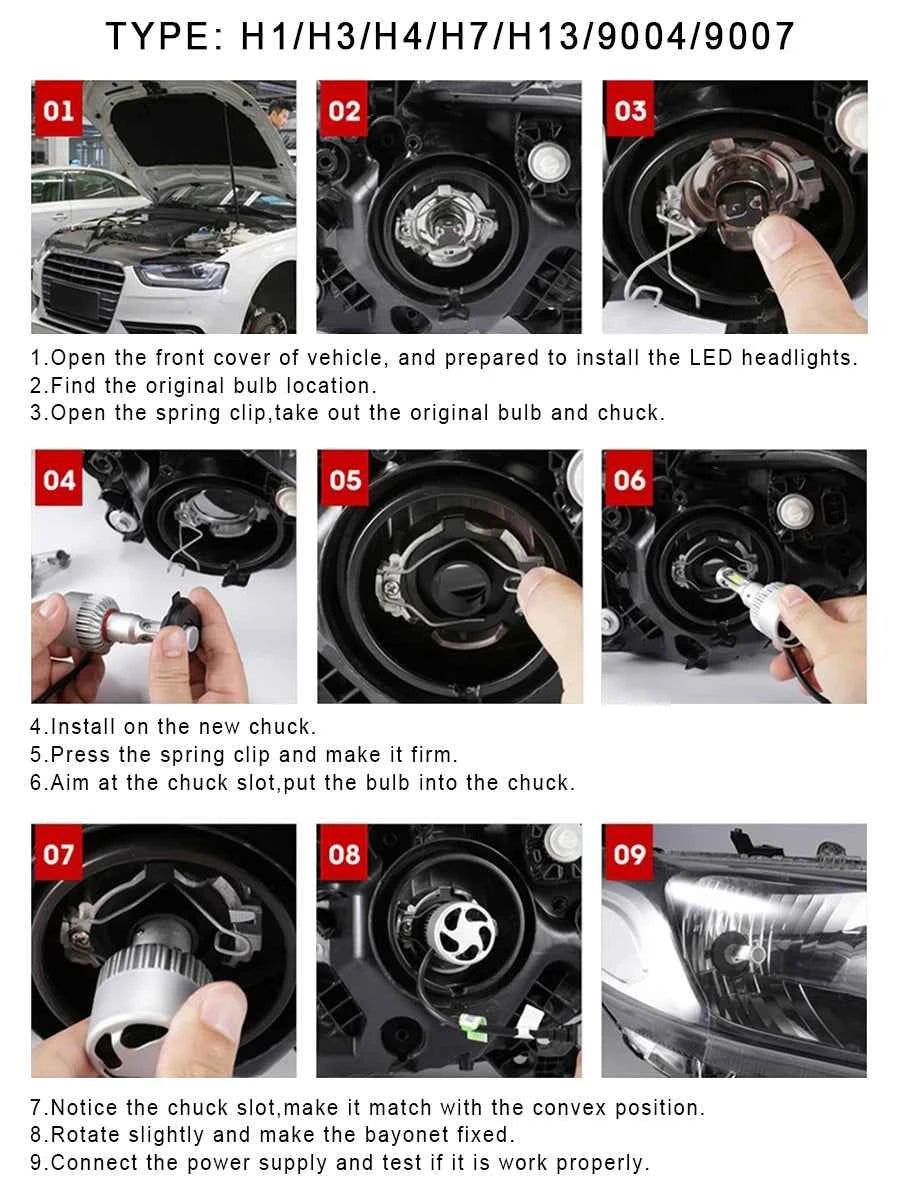 TYPE: H1/H3/H4/H7/H13/9004/9007

01

02

03

1.Open the front cover of vehicle, and prepared to install the LED headlights.
2.Find the original bulb location.
3.Open the spring clip,take out the original bulb and chuck.

04

05

06

4.Install on the new chuck.
5.Press the spring clip and make it firm.
6.Aim at the chuck slot,put the bulb into the chuck.

07

08

09

7.Notice the chuck slot,make it match with the convex position.
8.Rotate slightly and make the bayonet fixed.
9.Connect the power supply and test if it is work properly.