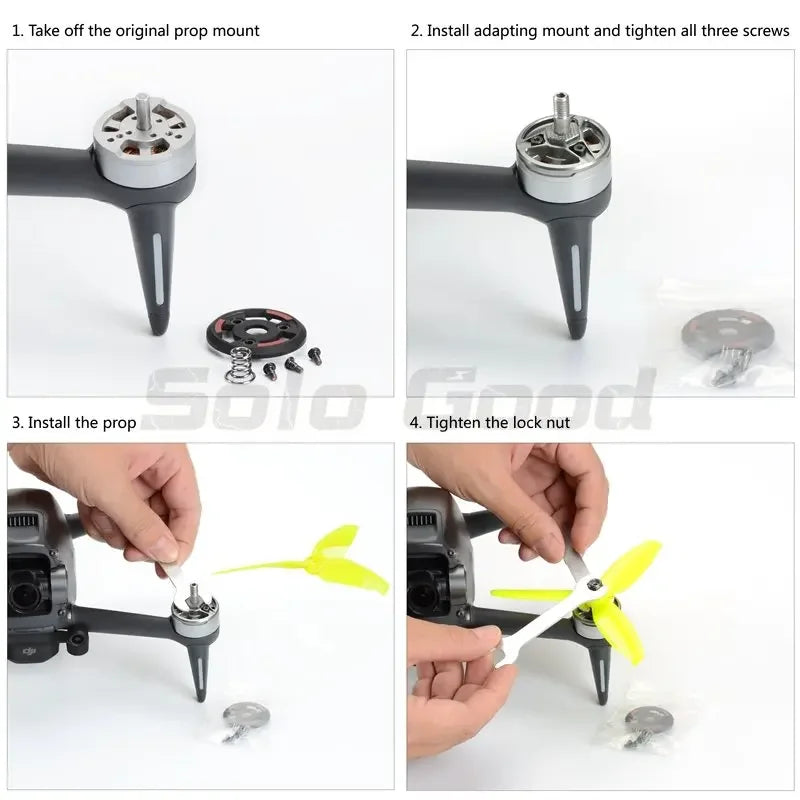 1. Take off the original prop mount

2. Install adapting mount and tighten all three screws

Solo Good

3. Install the prop

4. Tighten the lock nut

dji