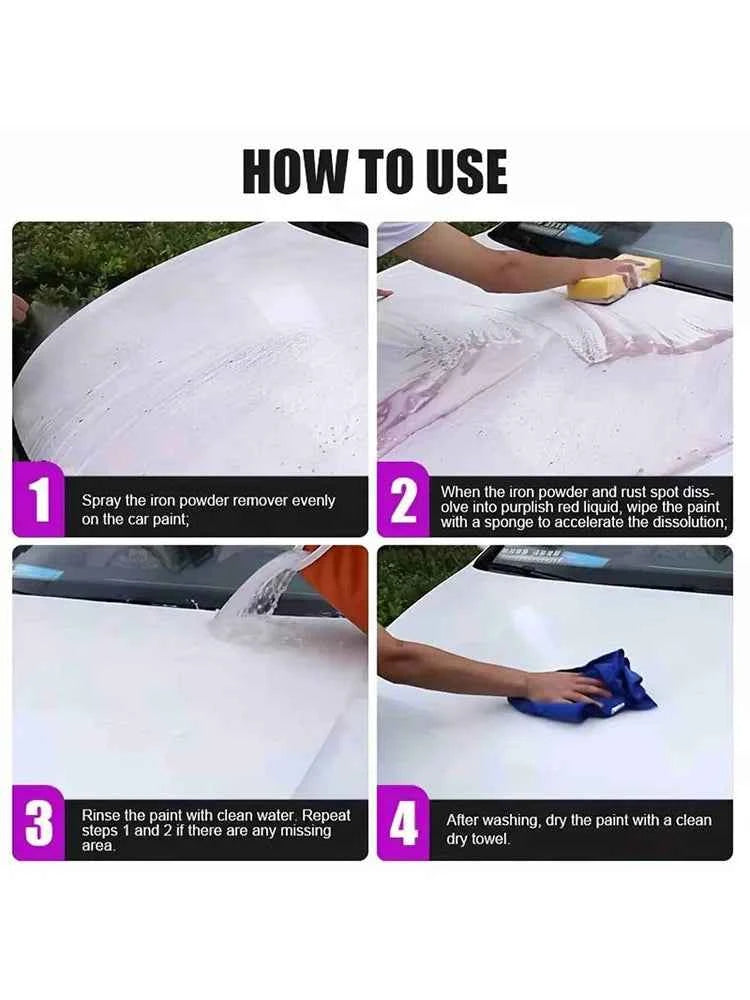 HOW TO USE

1 Spray the iron powder remover evenly on the car paint;

2 When the iron powder and rust spot dissolve into purplish red liquid, wipe the paint with a sponge to accelerate the dissolution;

3 Rinse the paint with clean water. Repeat steps 1 and 2 if there are any missing area.

4 After washing, dry the paint with a clean dry towel.