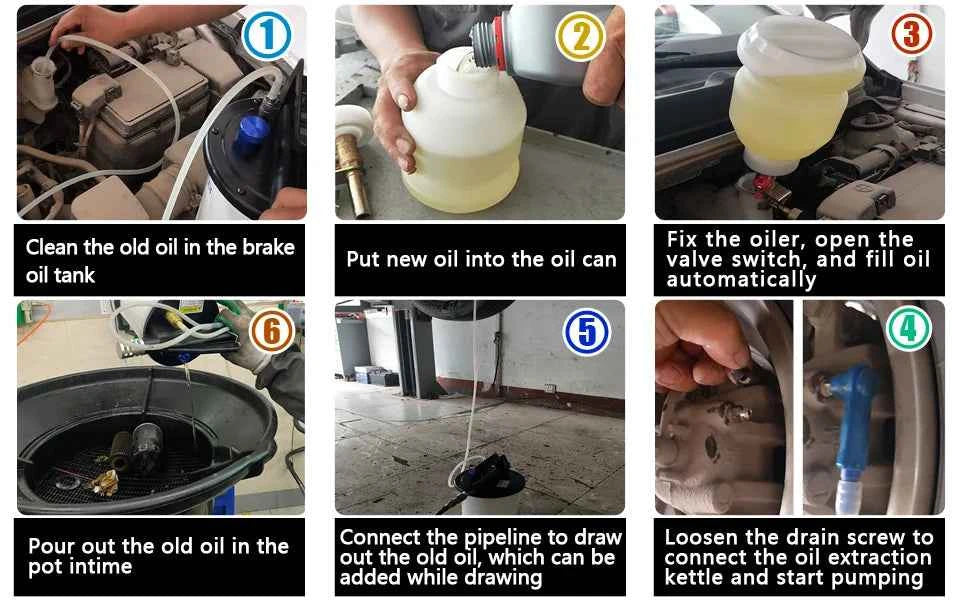 1

Clean the old oil in the brake oil tank

2

Put new oil into the oil can

3

Fix the oiler, open the valve switch, and fill oil automatically

6

Pour out the old oil in the pot intime

5

Connect the pipeline to draw out the old oil, which can be added while drawing

4

Loosen the drain screw to connect the oil extraction kettle and start pumping