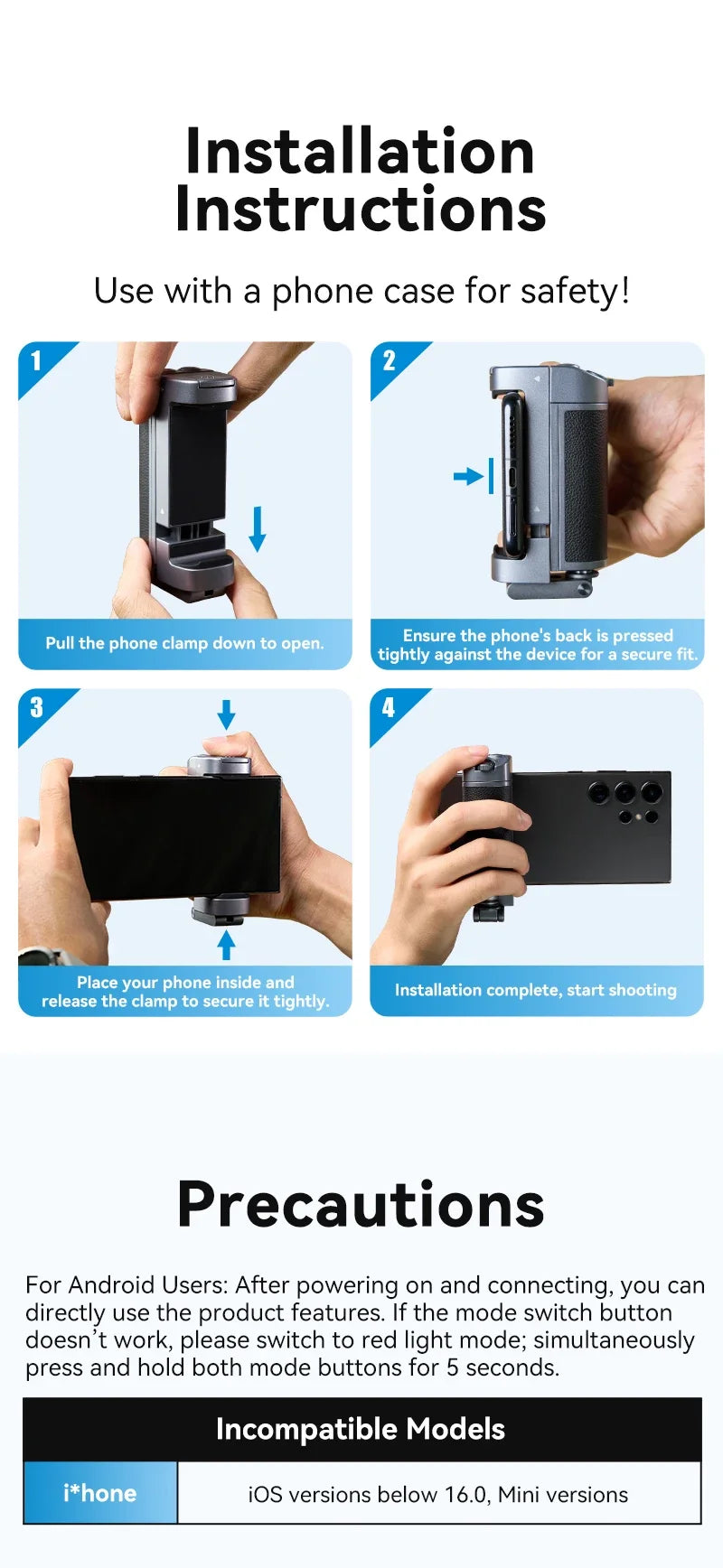 Installation Instructions

Use with a phone case for safety!

1

Pull the phone clamp down to open.

2

Ensure the phone's back is pressed tightly against the device for a secure fit.

3

Place your phone inside and release the clamp to secure it tightly.

4

Installation complete, start shooting

Precautions

For Android Users: After powering on and connecting, you can directly use the product features. If the mode switch button doesn't work, please switch to red light mode; simultaneously press and hold both mode buttons for 5 seconds.

| Incompatible Models | |
|---|---|
| i*hone | iOS versions below 16.0, Mini versions |