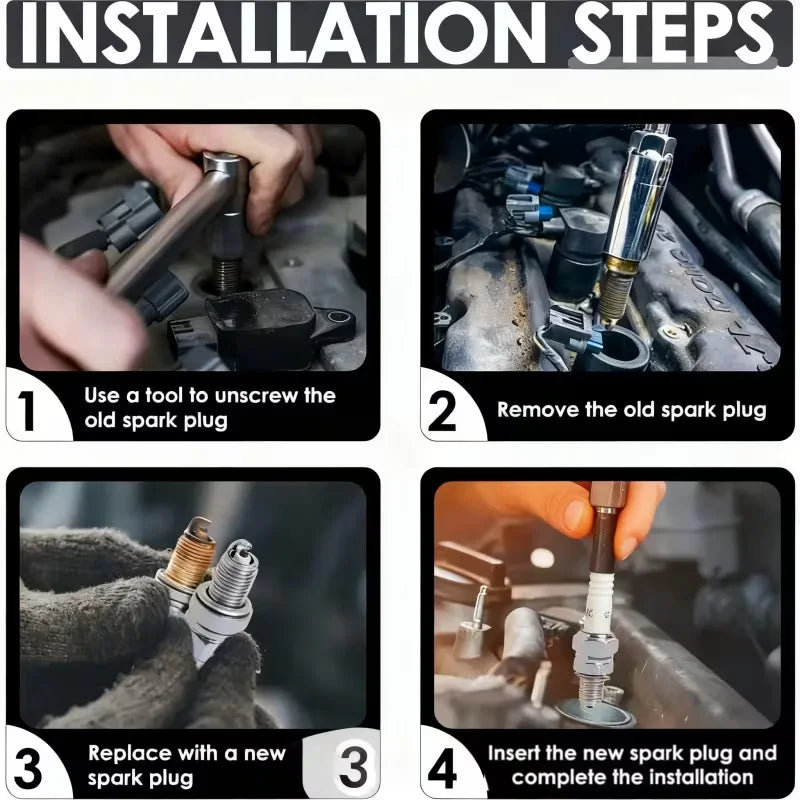 INSTALLATION STEPS

1 Use a tool to unscrew the old spark plug

2 Remove the old spark plug

3 Replace with a new spark plug 3

4 Insert the new spark plug and complete the installation