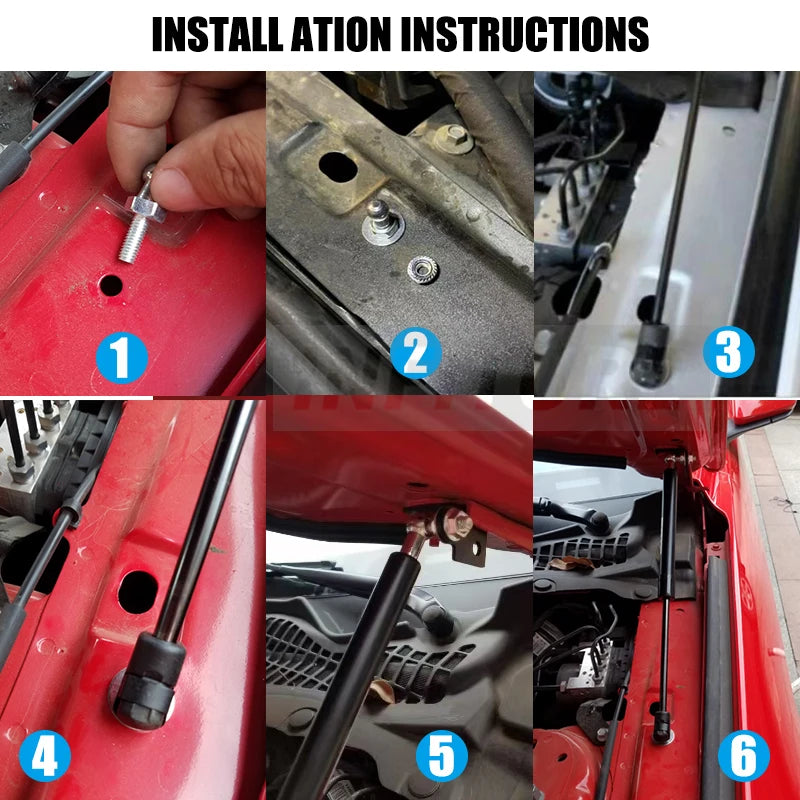 INSTALL ATION INSTRUCTIONS

1

2

3

4

5

6