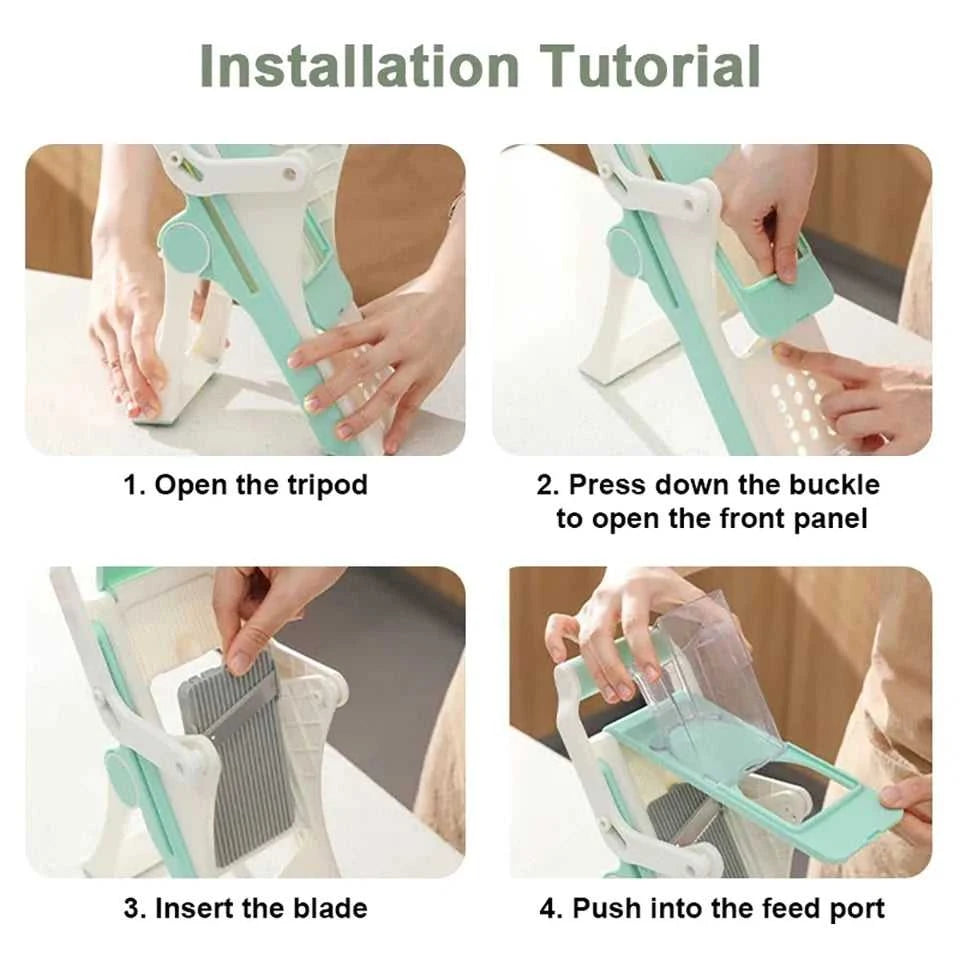 Installation Tutorial

1. Open the tripod

2. Press down the buckle to open the front panel

3. Insert the blade

4. Push into the feed port